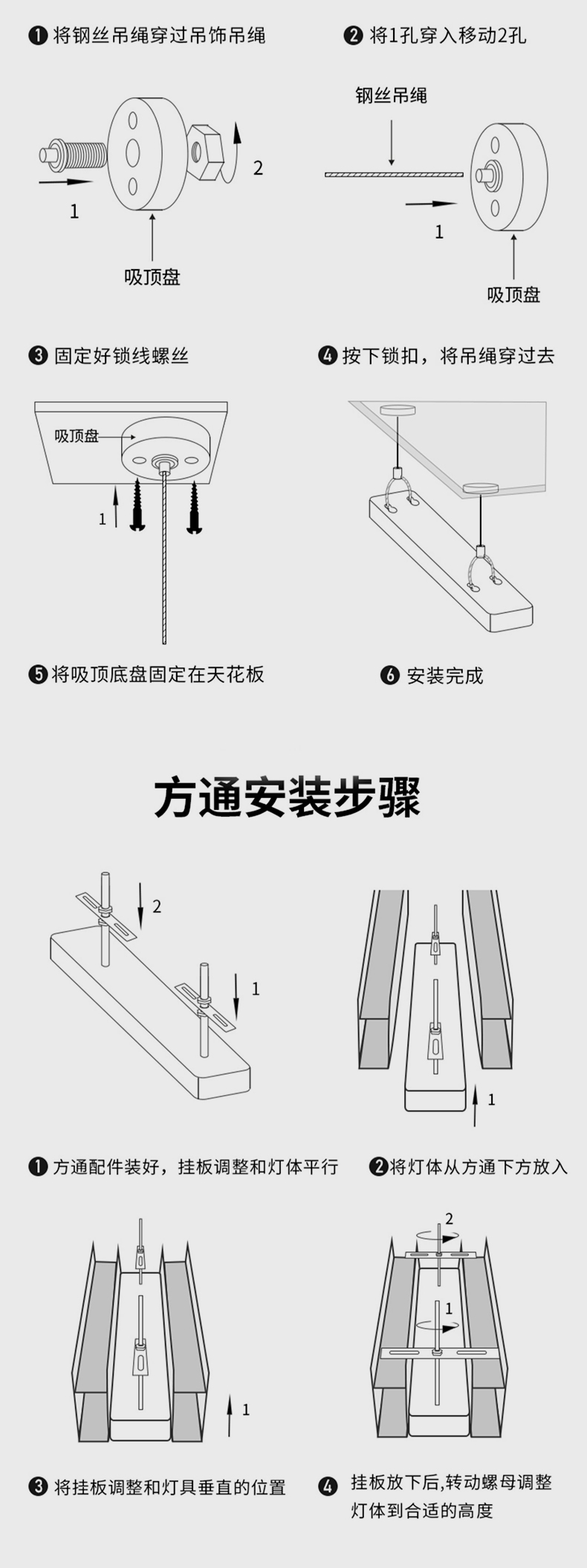 ❶ 将钢丝吊绳穿过吊饰吊绳

1

2

吸顶盘

❷ 将1孔穿入移动2孔

钢丝吊绳

1

吸顶盘

❸ 固定好锁线螺丝

吸顶盘

1

❹ 按下锁扣，将吊绳穿过去

❺ 将吸顶底盘固定在天花板

❻ 安装完成

方通安装步骤

2

1

1

❶ 方通配件装好，挂板调整和灯体平行

❷ 将灯体从方通下方放入

1

2

1

❸ 将挂板调整和灯具垂直的位置

❹ 挂板放下后,转动螺母调整灯体到合适的高度